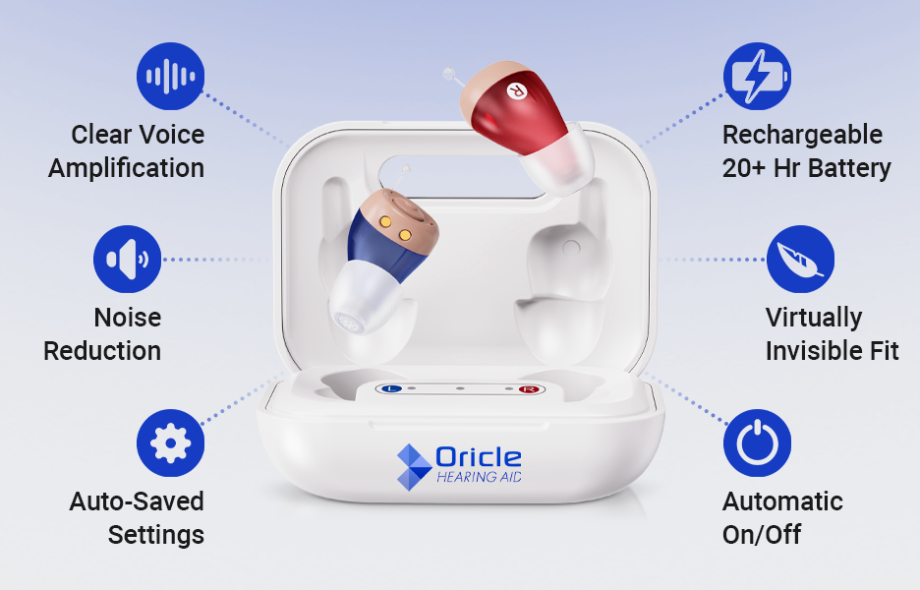 Clear Voice Amplification

Noise Reduction

Auto-Saved Settings

R

L

R

Oricle
HEARING AID

Rechargeable 20+ Hr Battery

Virtually Invisible Fit

Automatic On/Off