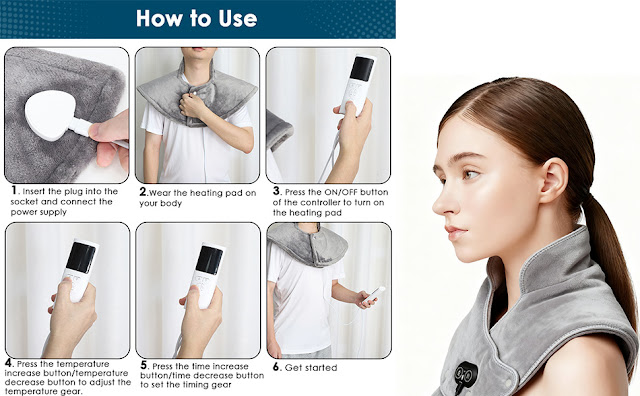 How to Use

1. Insert the plug into the socket and connect the power supply

2.Wear the heating pad on your body

3. Press the ON/OFF button of the controller to turn on the heating pad

4. Press the temperature increase button/temperature decrease button to adjust the temperature gear.

5. Press the time increase button/time decrease button to set the timing gear

6. Get started